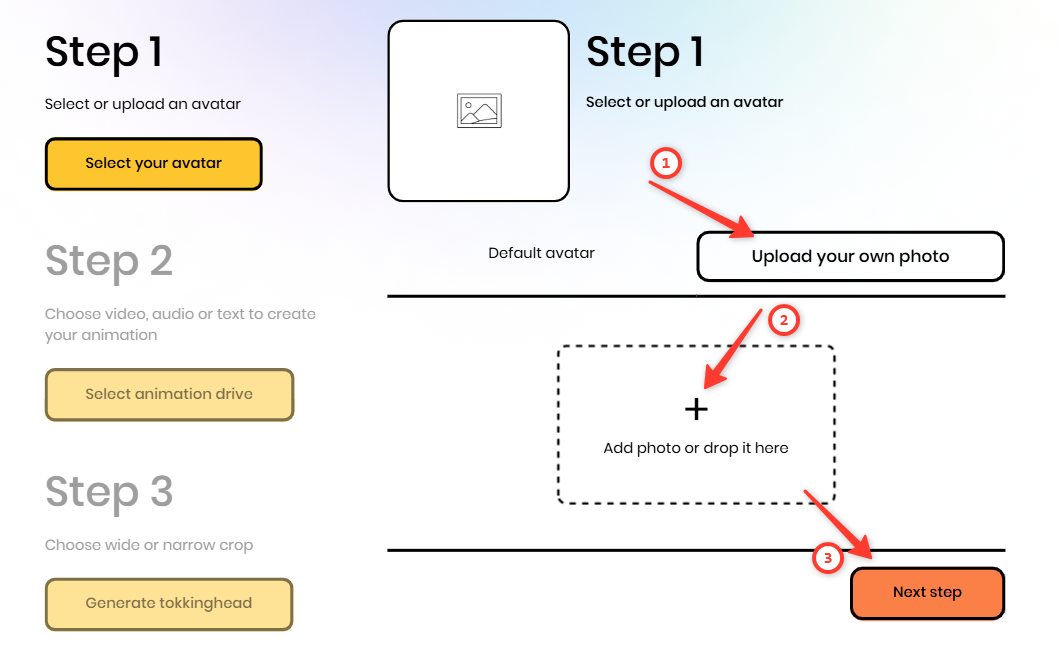 Step 1

Select or upload an avatar

Select your avatar

Step 2

Choose video, audio or text to create your animation

Select animation drive

Step 3

Choose wide or narrow crop

Generate tokkinghead

Step 1

Select or upload an avatar

1

Default avatar

Upload your own photo

2

+

Add photo or drop it here

3

Next step