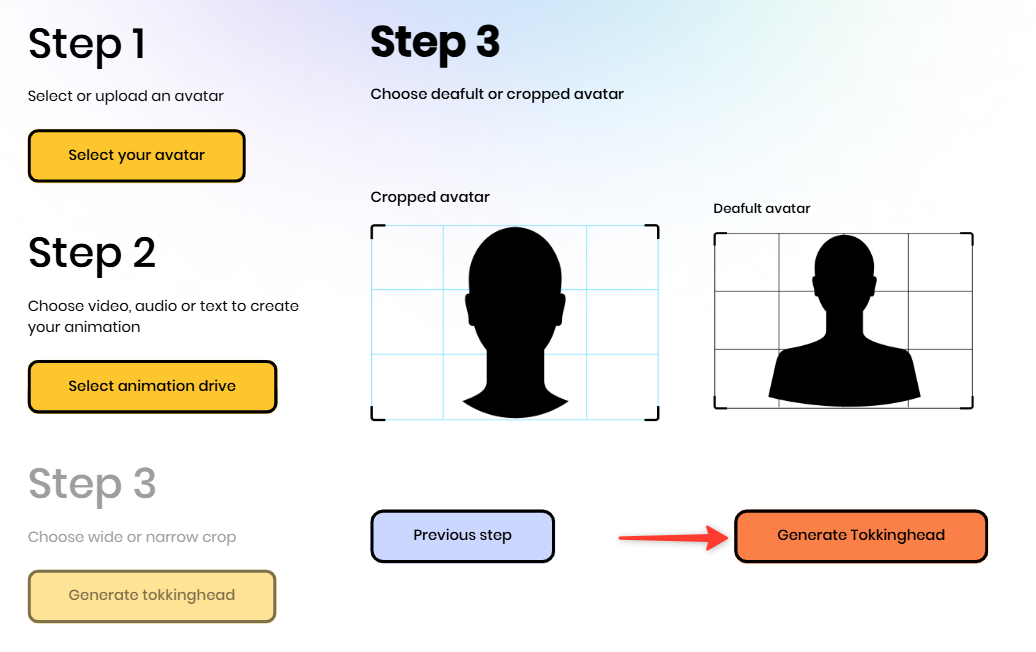 Step 1

Select or upload an avatar

Select your avatar

Step 2

Choose video, audio or text to create your animation

Select animation drive

Step 3

Choose wide or narrow crop

Generate tokkinghead

Step 3

Choose deafult or cropped avatar

Cropped avatar

Deafult avatar

Previous step

Generate Tokkinghead